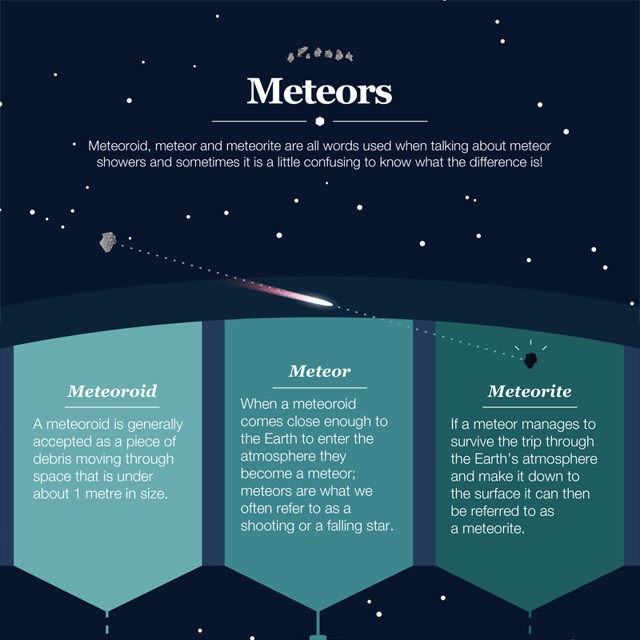 Meteors

Meteoroid, meteor and meteorite are all words used when talking about meteor showers and sometimes it is a little confusing to know what the difference is!

Meteoroid

A meteoroid is generally accepted as a piece of debris moving through space that is under about 1 metre in size.

Meteor

When a meteoroid comes close enough to the Earth to enter the atmosphere they become a meteor; meteors are what we often refer to as a shooting or a falling star.

Meteorite

If a meteor manages to survive the trip through the Earth's atmosphere and make it down to the surface it can then be referred to as a meteorite.